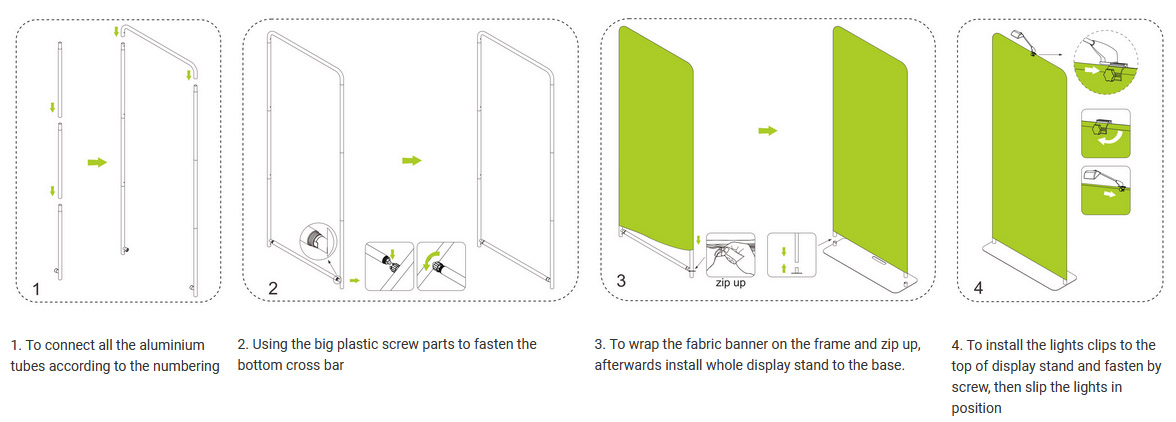 1

2

3

zip up

4

1. To connect all the aluminium tubes according to the numbering

2. Using the big plastic screw parts to fasten the bottom cross bar

3. To wrap the fabric banner on the frame and zip up, afterwards install whole display stand to the base.

4. To install the lights clips to the top of display stand and fasten by screw, then slip the lights in position